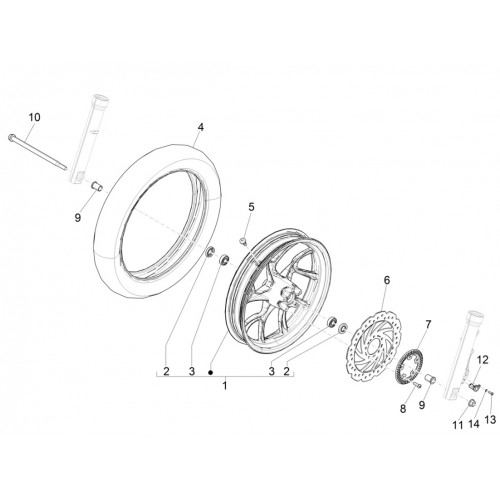 10
4
9
5
6
7
12
2
3
3
2
1
8
9
11
14
13